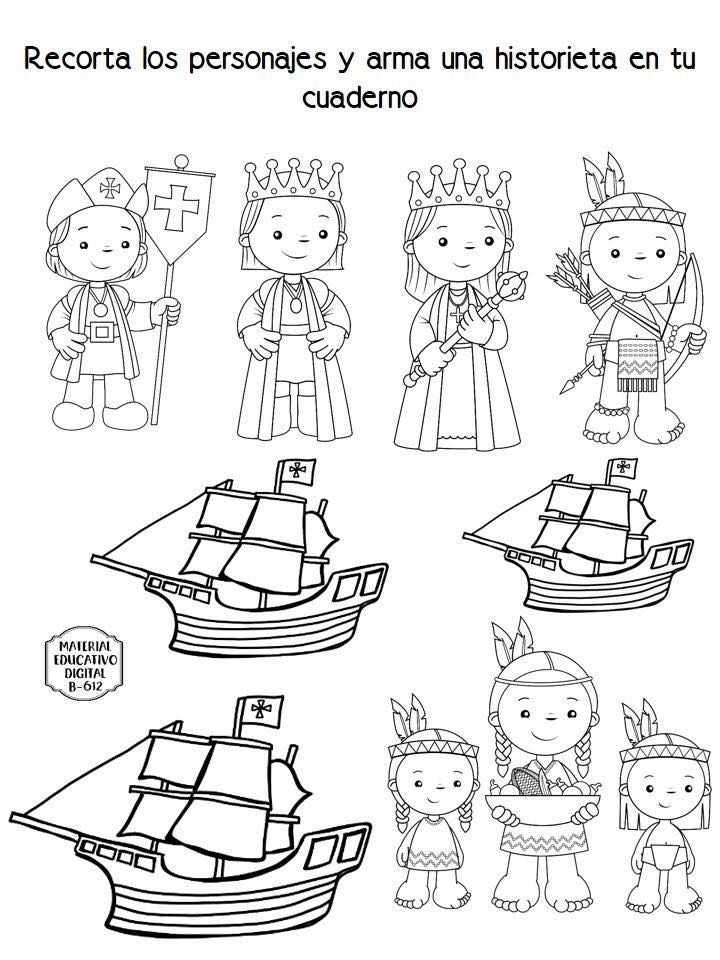 Recorta los personajes y arma una historieta en tu cuaderno

MATERIAL EDUCATIVO DIGITAL B-612